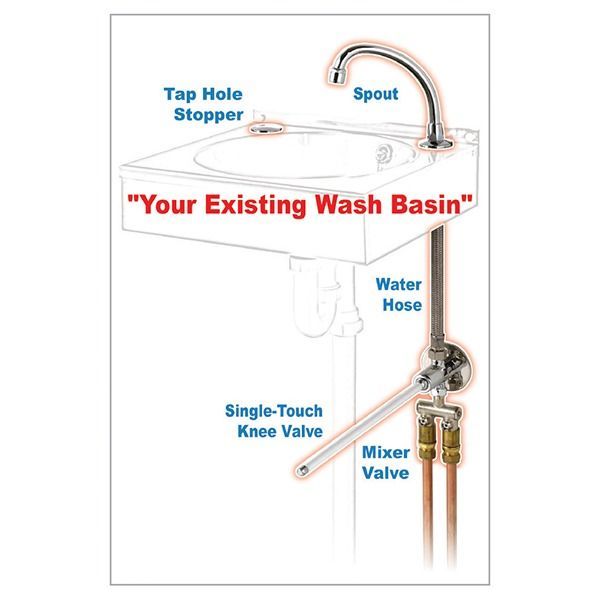 Tap Hole Stopper

Spout

"Your Existing Wash Basin"

Water Hose

Single-Touch Knee Valve

Mixer Valve