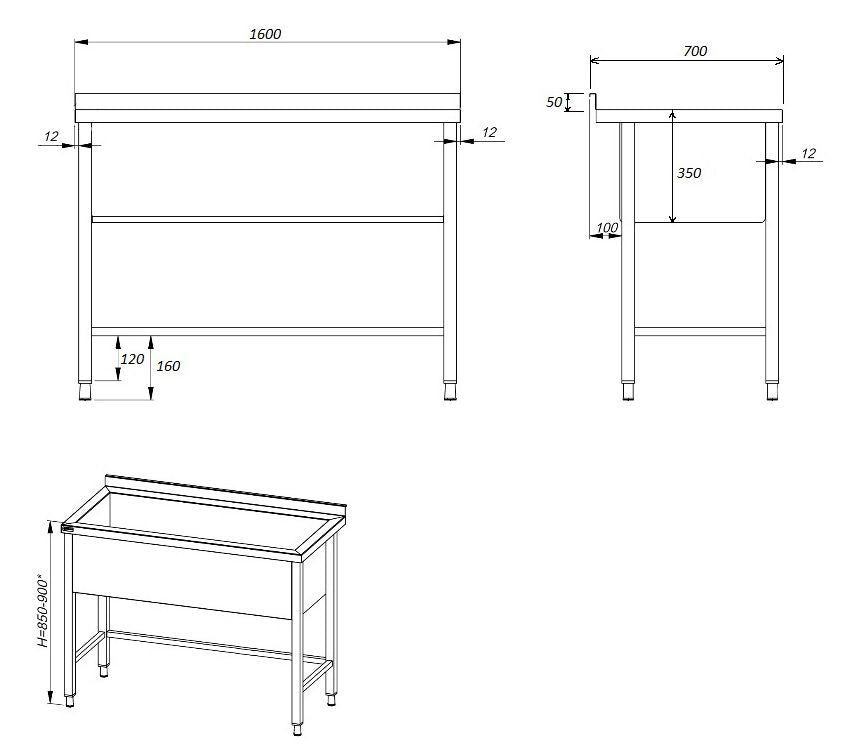 1600

12

12

120

160

700

50

350

12

100

H=850-900*