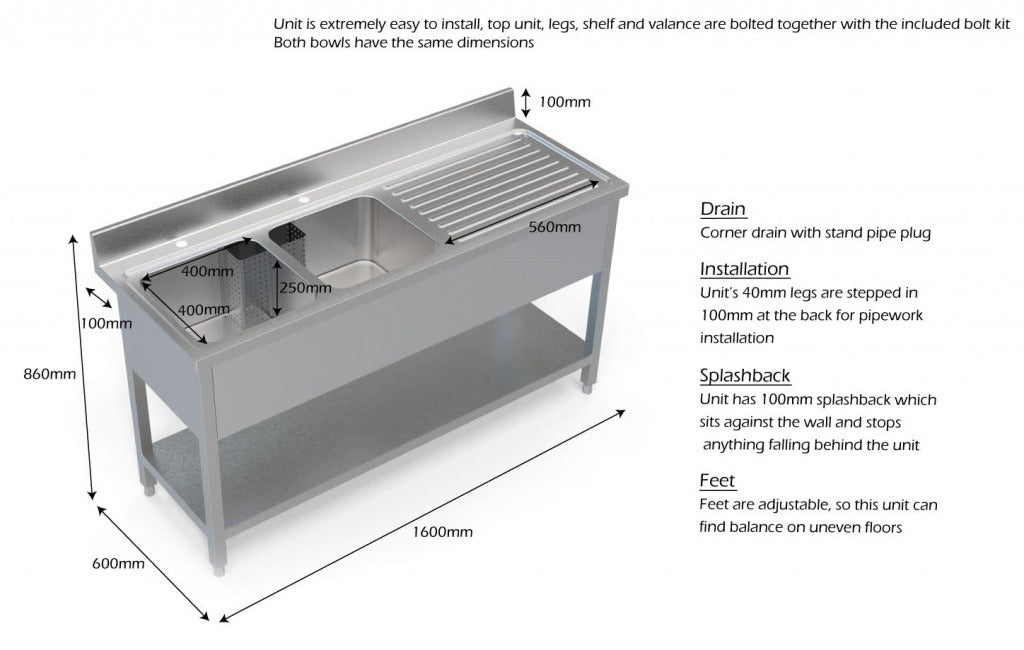 Unit is extremely easy to install, top unit, legs, shelf and valance are bolted together with the included bolt kit
Both bowls have the same dimensions

100mm

560mm

400mm

250mm

400mm

100mm

860mm

1600mm

600mm

Drain
Corner drain with stand pipe plug

Installation
Unit's 40mm legs are stepped in 100mm at the back for pipework installation

Splashback
Unit has 100mm splashback which sits against the wall and stops anything falling behind the unit

Feet
Feet are adjustable, so this unit can find balance on uneven floors