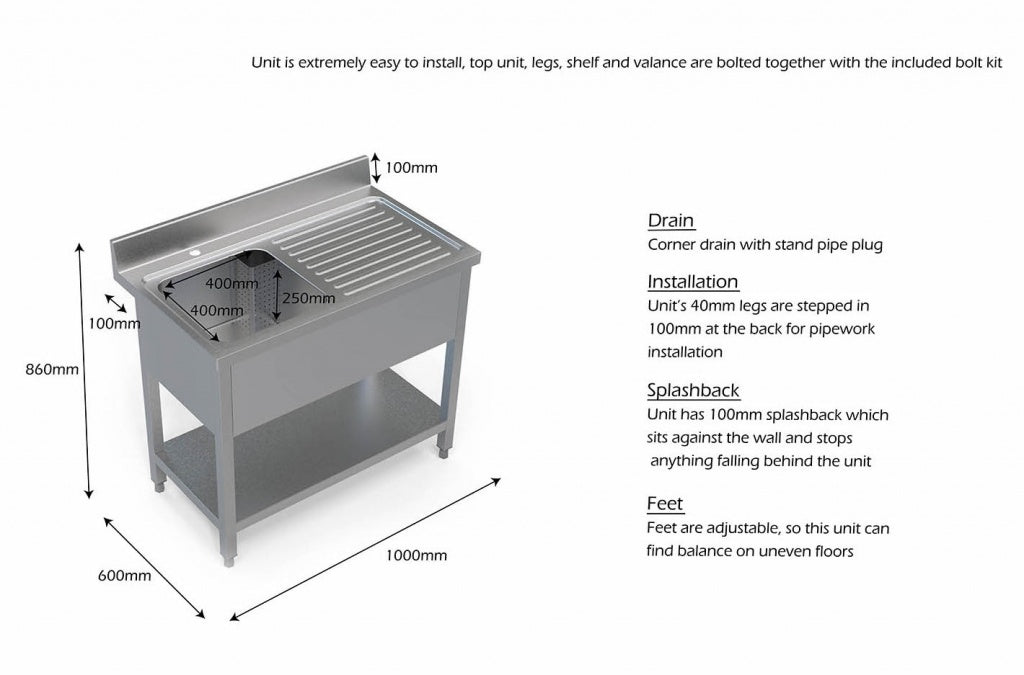 Unit is extremely easy to install, top unit, legs, shelf and valance are bolted together with the included bolt kit

100mm

400mm
400mm
250mm
100mm
860mm
600mm
1000mm

Drain
Corner drain with stand pipe plug

Installation
Unit's 40mm legs are stepped in 100mm at the back for pipework installation

Splashback
Unit has 100mm splashback which sits against the wall and stops anything falling behind the unit

Feet
Feet are adjustable, so this unit can find balance on uneven floors